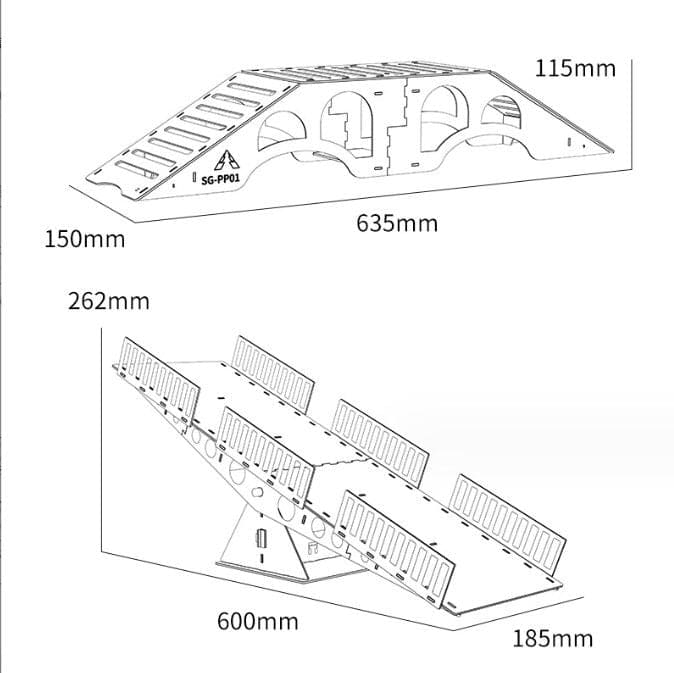 115mm

SG-PP01

635mm

150mm

262mm

600mm

185mm