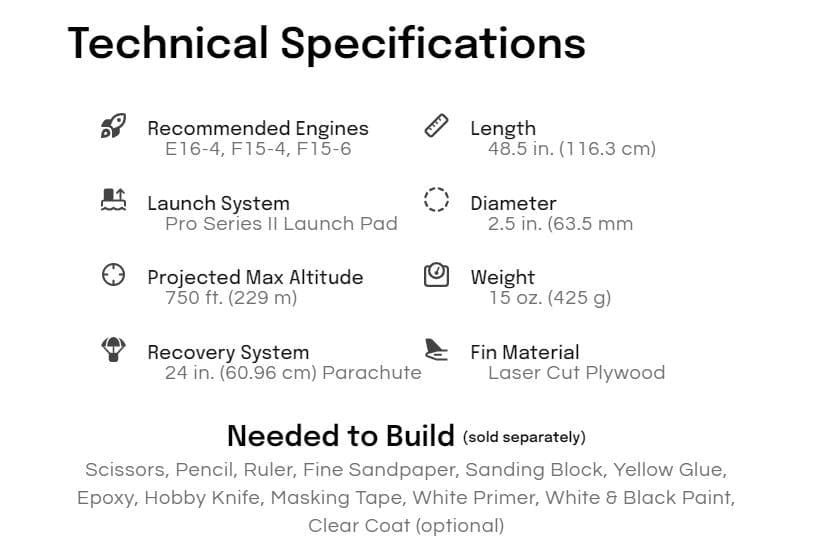 Technical Specifications

Recommended Engines
E16-4, F15-4, F15-6

Launch System
Pro Series II Launch Pad

Projected Max Altitude
750 ft. (229 m)

Recovery System
24 in. (60.96 cm) Parachute

Length
48.5 in. (116.3 cm)

Diameter
2.5 in. (63.5 mm

Weight
15 oz. (425 g)

Fin Material
Laser Cut Plywood

Needed to Build (sold separately)

Scissors, Pencil, Ruler, Fine Sandpaper, Sanding Block, Yellow Glue, Epoxy, Hobby Knife, Masking Tape, White Primer, White & Black Paint, Clear Coat (optional)