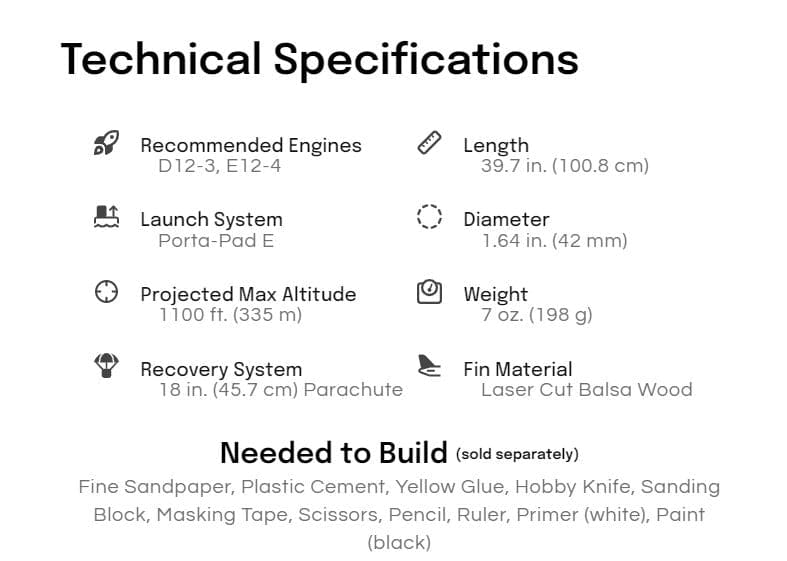 Technical Specifications

Recommended Engines
D12-3, E12-4

Launch System
Porta-Pad E

Projected Max Altitude
1100 ft. (335 m)

Recovery System
18 in. (45.7 cm) Parachute

Length
39.7 in. (100.8 cm)

Diameter
1.64 in. (42 mm)

Weight
7 oz. (198 g)

Fin Material
Laser Cut Balsa Wood

Needed to Build (sold separately)

Fine Sandpaper, Plastic Cement, Yellow Glue, Hobby Knife, Sanding Block, Masking Tape, Scissors, Pencil, Ruler, Primer (white), Paint (black)