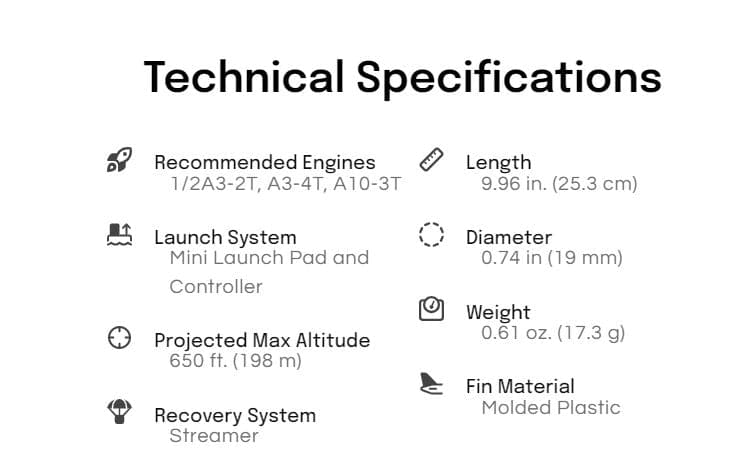 Technical Specifications

Recommended Engines
1/2A3-2T, A3-4T, A10-3T

Launch System
Mini Launch Pad and Controller

Projected Max Altitude
650 ft. (198 m)

Recovery System
Streamer

Length
9.96 in. (25.3 cm)

Diameter
0.74 in (19 mm)

Weight
0.61 oz. (17.3 g)

Fin Material
Molded Plastic