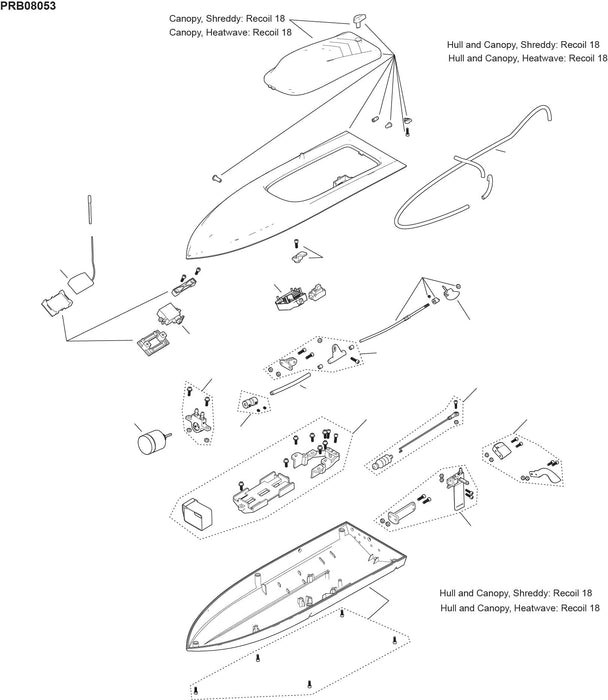 PRB08053

Canopy, Shreddy: Recoil 18
Canopy, Heatwave: Recoil 18

Hull and Canopy, Shreddy: Recoil 18
Hull and Canopy, Heatwave: Recoil 18

Hull and Canopy, Shreddy: Recoil 18
Hull and Canopy, Heatwave: Recoil 18