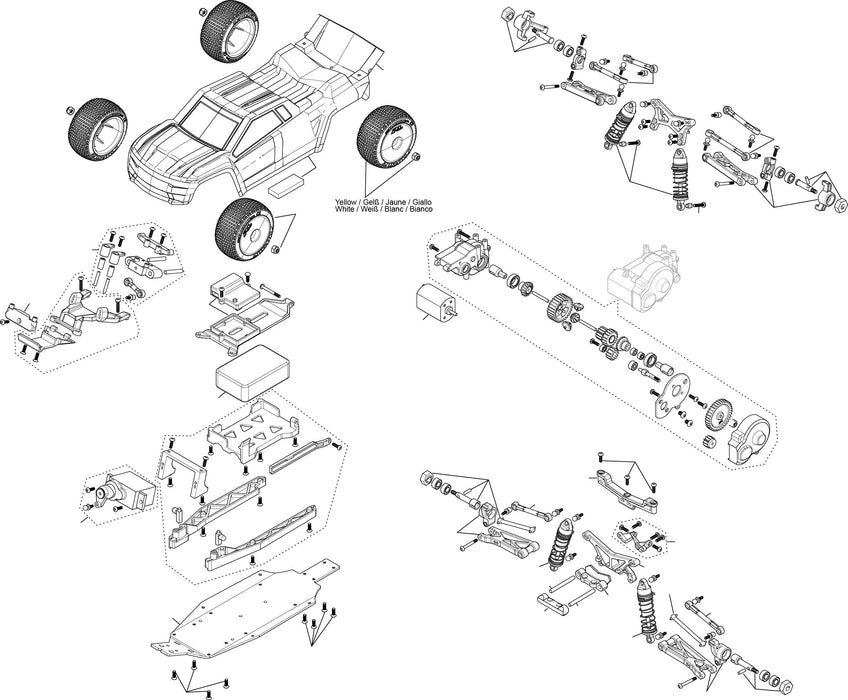 Yellow / Gelß / Jaune / Giallo
White / Weiß / Blanc / Bianco